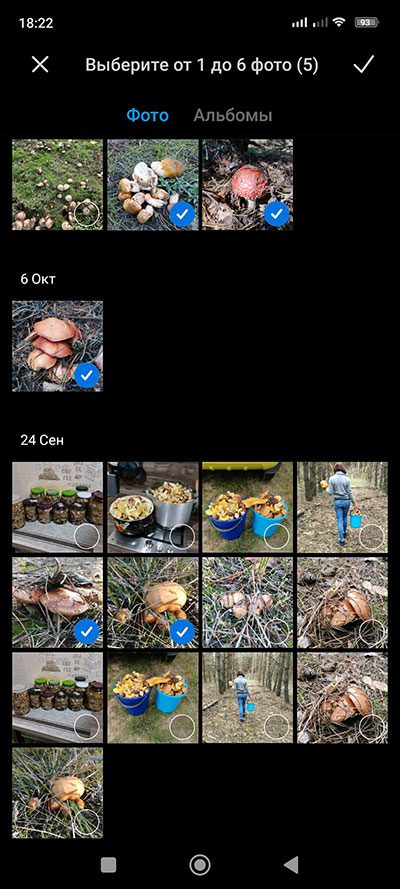 18:22 93

Выберите от 1 до 6 фото (5)

Фото Альбомы

6 Окт

24 Сен